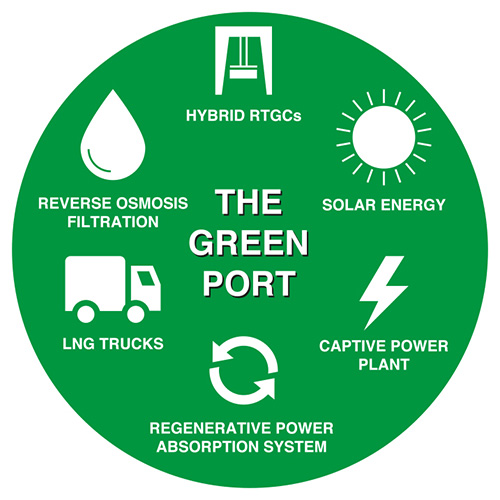 HYBRID RTGCs

REVERSE OSMOSIS FILTRATION

SOLAR ENERGY

THE GREEN PORT

LNG TRUCKS

CAPTIVE POWER PLANT

REGENERATIVE POWER ABSORPTION SYSTEM